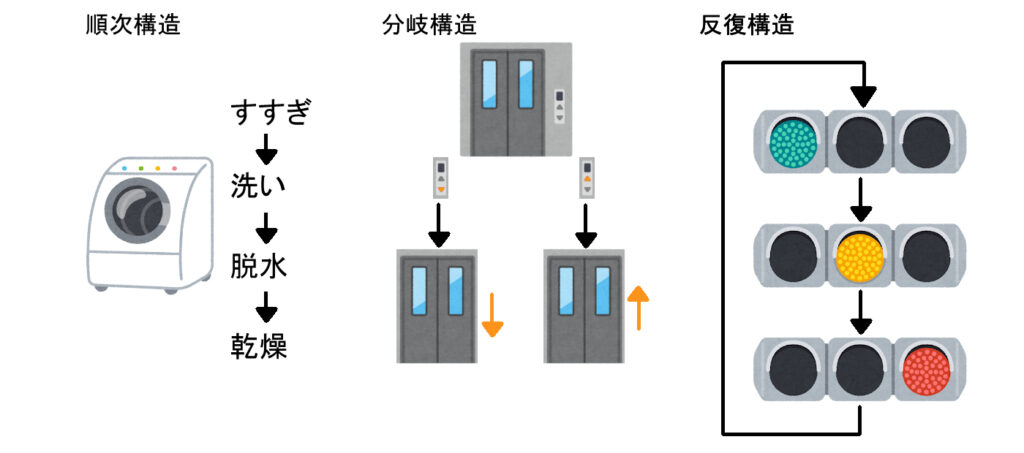 順次構造

すすぎ
洗い
脱水
乾燥

分岐構造

反復構造